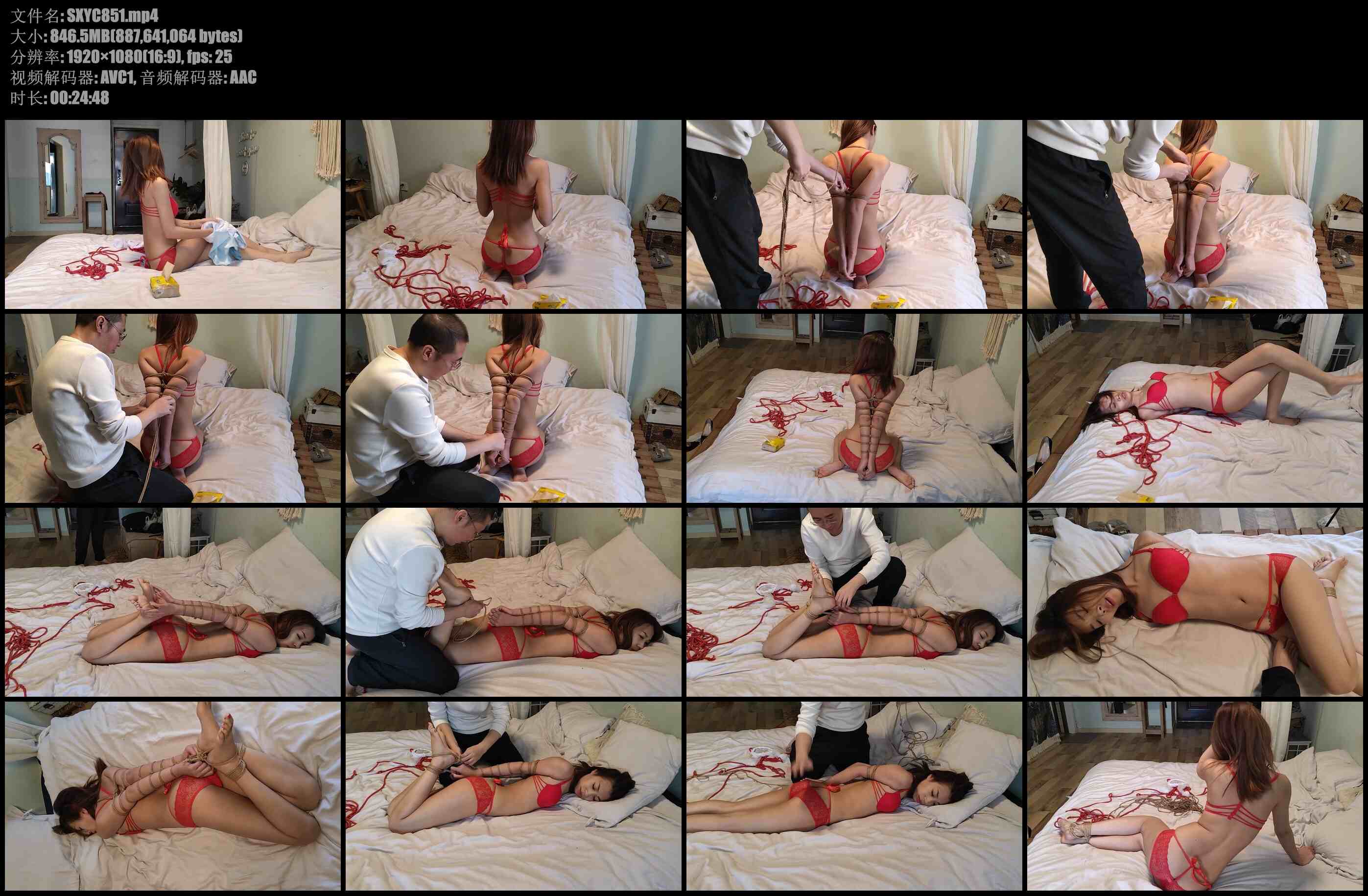 文件名: SXYC851.mp4
大小: 846.5MB(887,641,064 bytes)
分辨率: 1920×1080(16:9), fps: 25
视频解码器: AVC1, 音频解码器: AAC
时长: 00:24:48